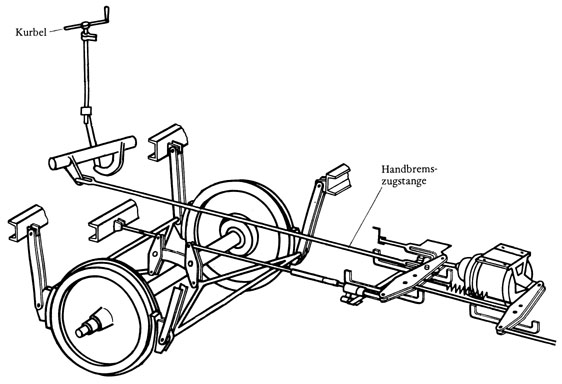 Kurbel

Handbremszugstange