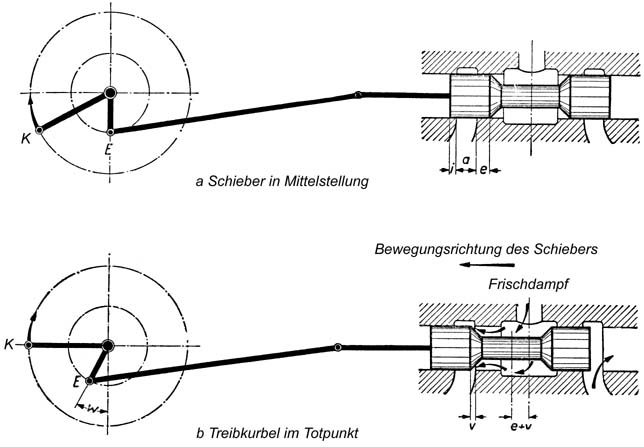 K
E
i
a
e
a Schieber in Mittelstellung

Bewegungsrichtung des Schiebers
Frischdampf
K
E
w
v
e+v
b Treibkurbel im Totpunkt